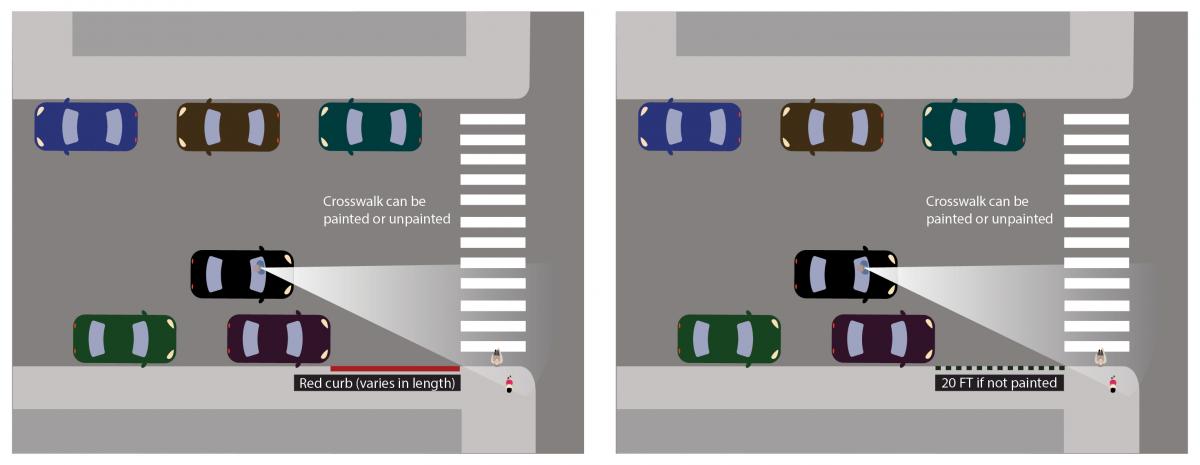 Crosswalk can be painted or unpainted

Red curb (varies in length)

Crosswalk can be painted or unpainted

20 FT if not painted